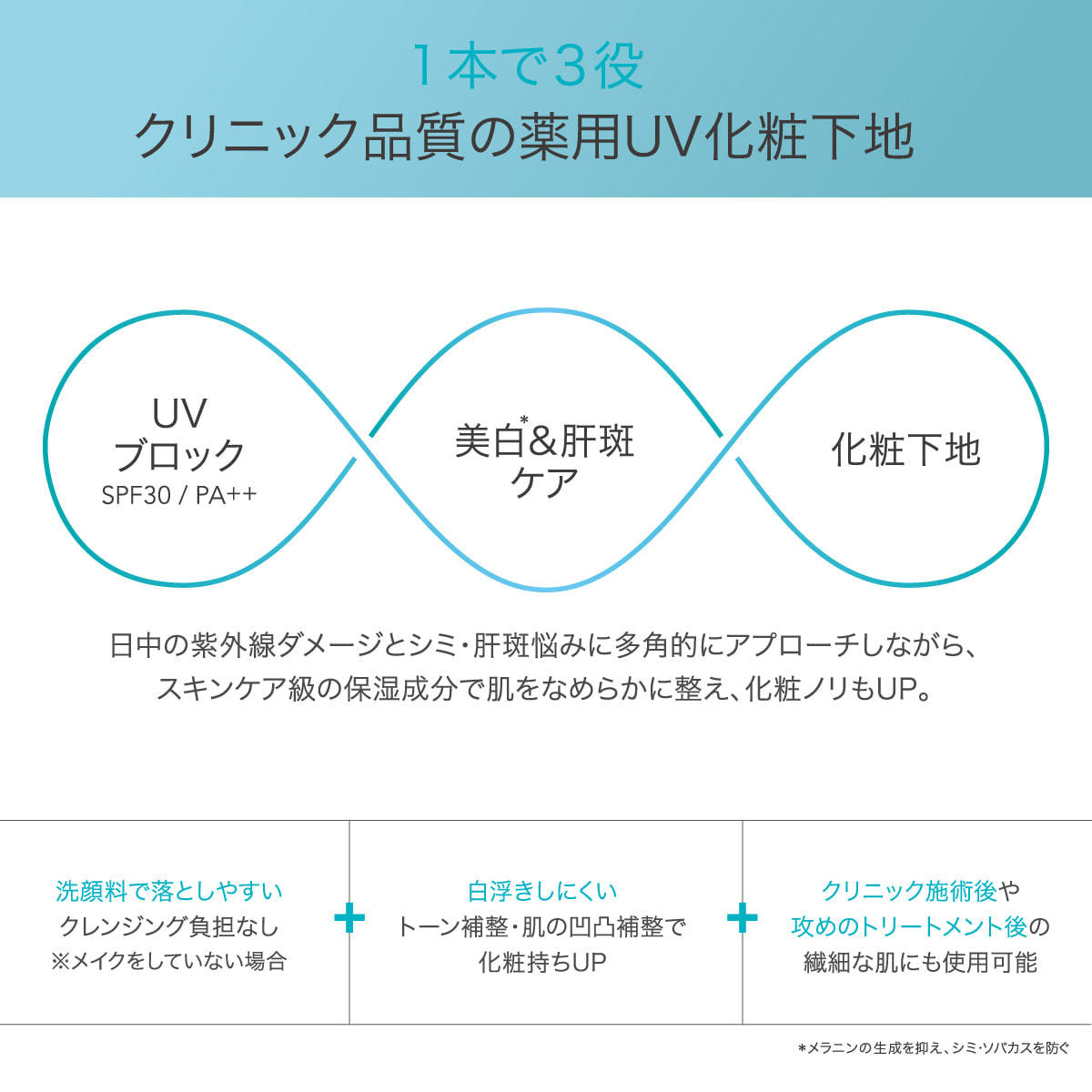 1本で3役
クリニック品質の薬用UV化粧下地

UV
ブロック
SPF30 / PA++

美白$^{*}$&肝斑
ケア

化粧下地

日中の紫外線ダメージとシミ・肝斑悩みに多角的にアプローチしながら、
スキンケア級の保湿成分で肌をなめらかに整え、化粧ノリもUP。

洗顔料で落としやすい
クレンジング負担なし
※メイクをしていない場合

+

白浮きしにくい
トーン補整・肌の凹凸補整で
化粧持ちUP

+

クリニック施術後や
攻めのトリートメント後の
繊細な肌にも使用可能

*メラニンの生成を抑え、シミ・ソバカスを防ぐ